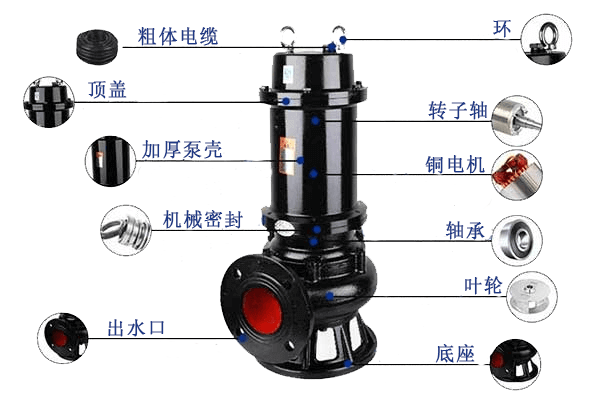 粗体电缆

顶盖

加厚泵壳

机械密封

出水口

环

转子轴

铜电机

轴承

叶轮

底座